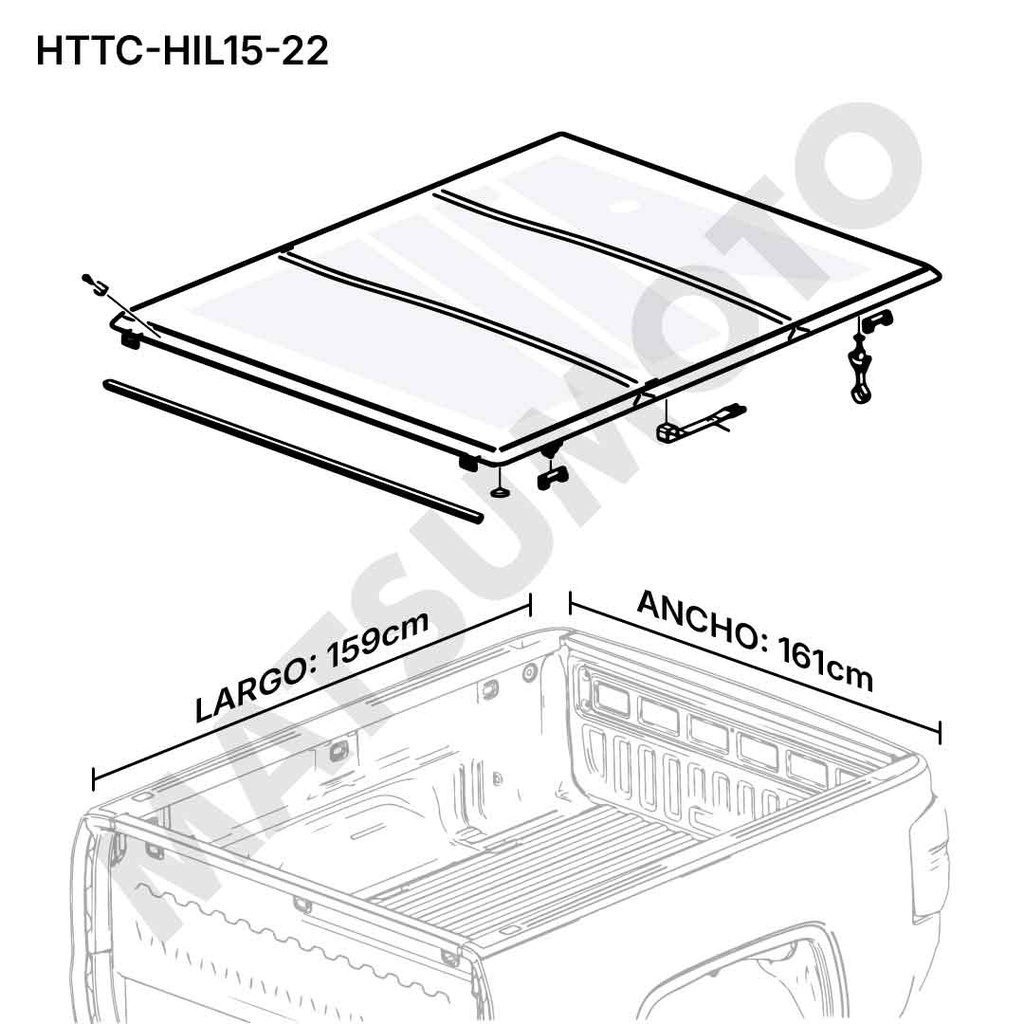 HTTC-HIL15-22

LARGO: 159cm

ANCHO: 161cm

MATSUMOTO